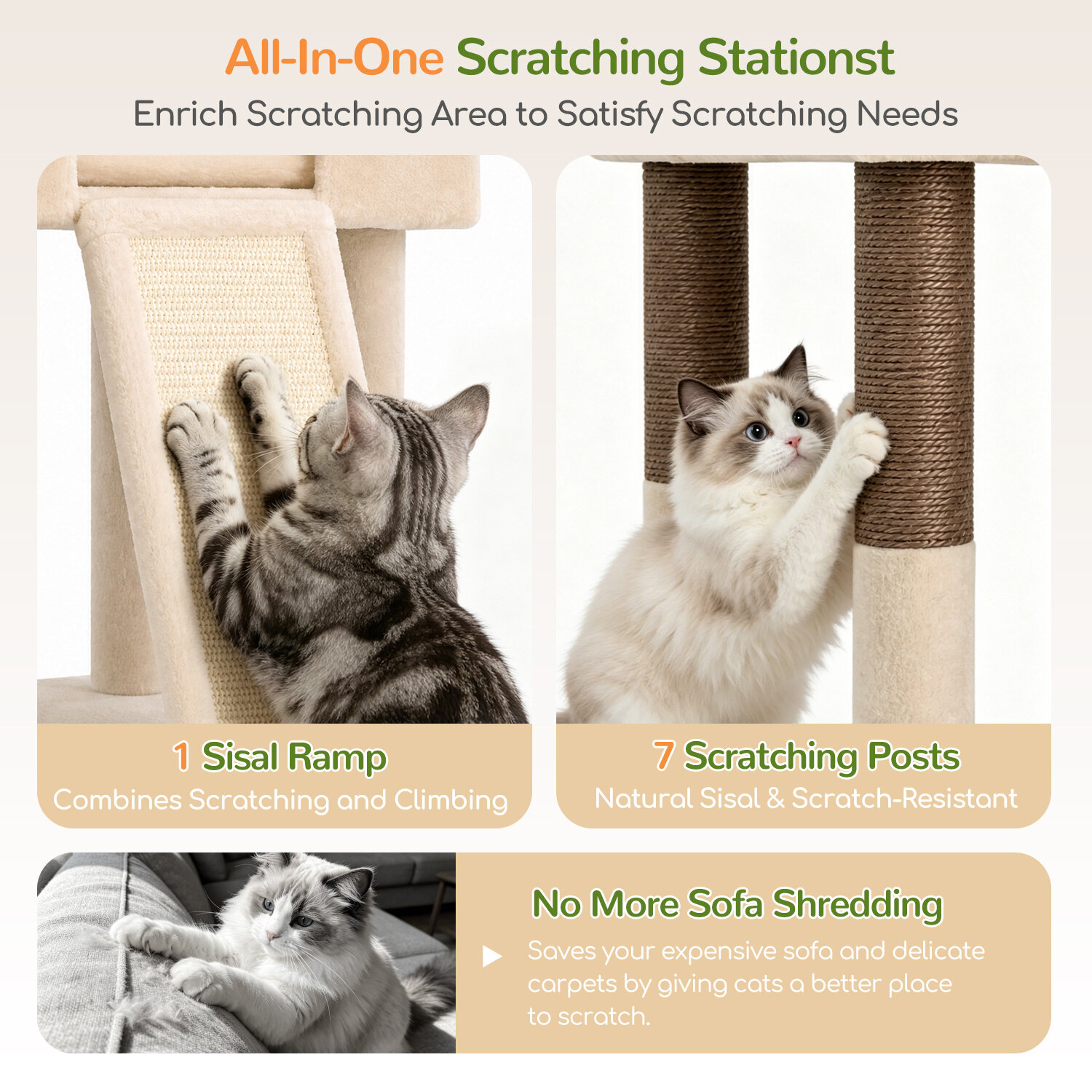 All-In-One Scratching Stationst

Enrich Scratching Area to Satisfy Scratching Needs

1 Sisal Ramp

Combines Scratching and Climbing

7 Scratching Posts

Natural Sisal & Scratch-Resistant

No More Sofa Shredding

▶ Saves your expensive sofa and delicate carpets by giving cats a better place to scratch.